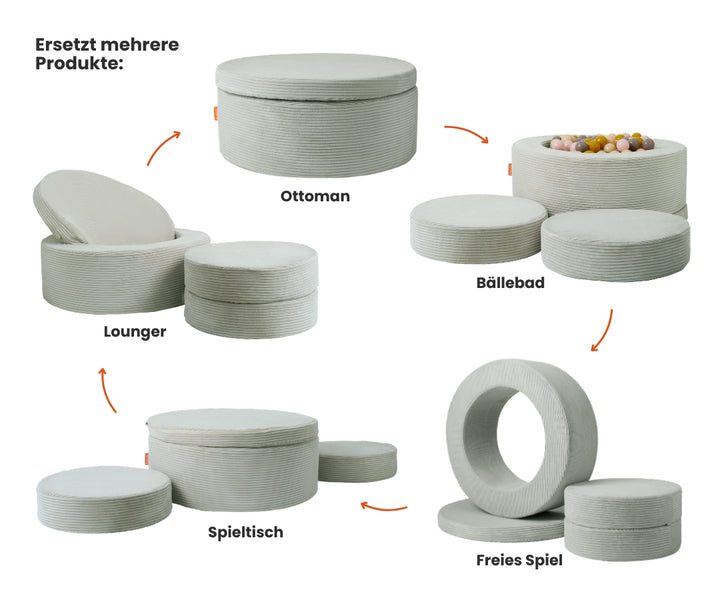 Ersetzt mehrere Produkte:

Ottoman

Bällebad

Freies Spiel

Spieltisch

Lounger